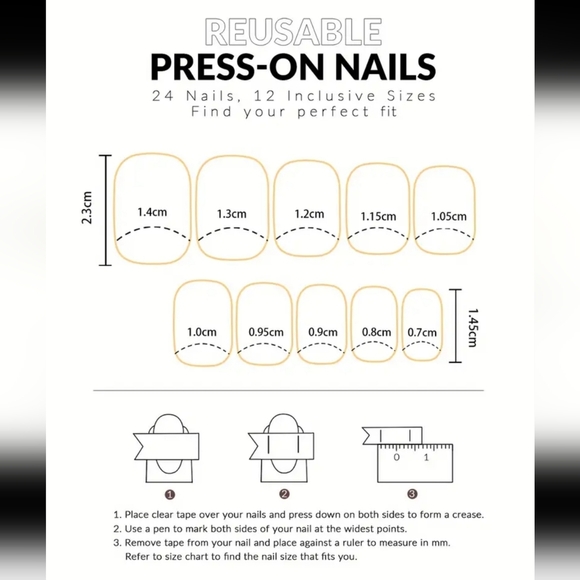 REUSABLE
PRESS-ON NAILS
24 Nails, 12 Inclusive Sizes
Find your perfect fit

2.3cm
1.4cm
1.3cm
1.2cm
1.15cm
1.05cm

1.0cm
0.95cm
0.9cm
0.8cm
0.7cm
1.45cm

0 1

1
2
3

1. Place clear tape over your nails and press down on both sides to form a crease.
2. Use a pen to mark both sides of your nail at the widest points.
3. Remove tape from your nail and place against a ruler to measure in mm. Refer to size chart to find the nail size that fits you.